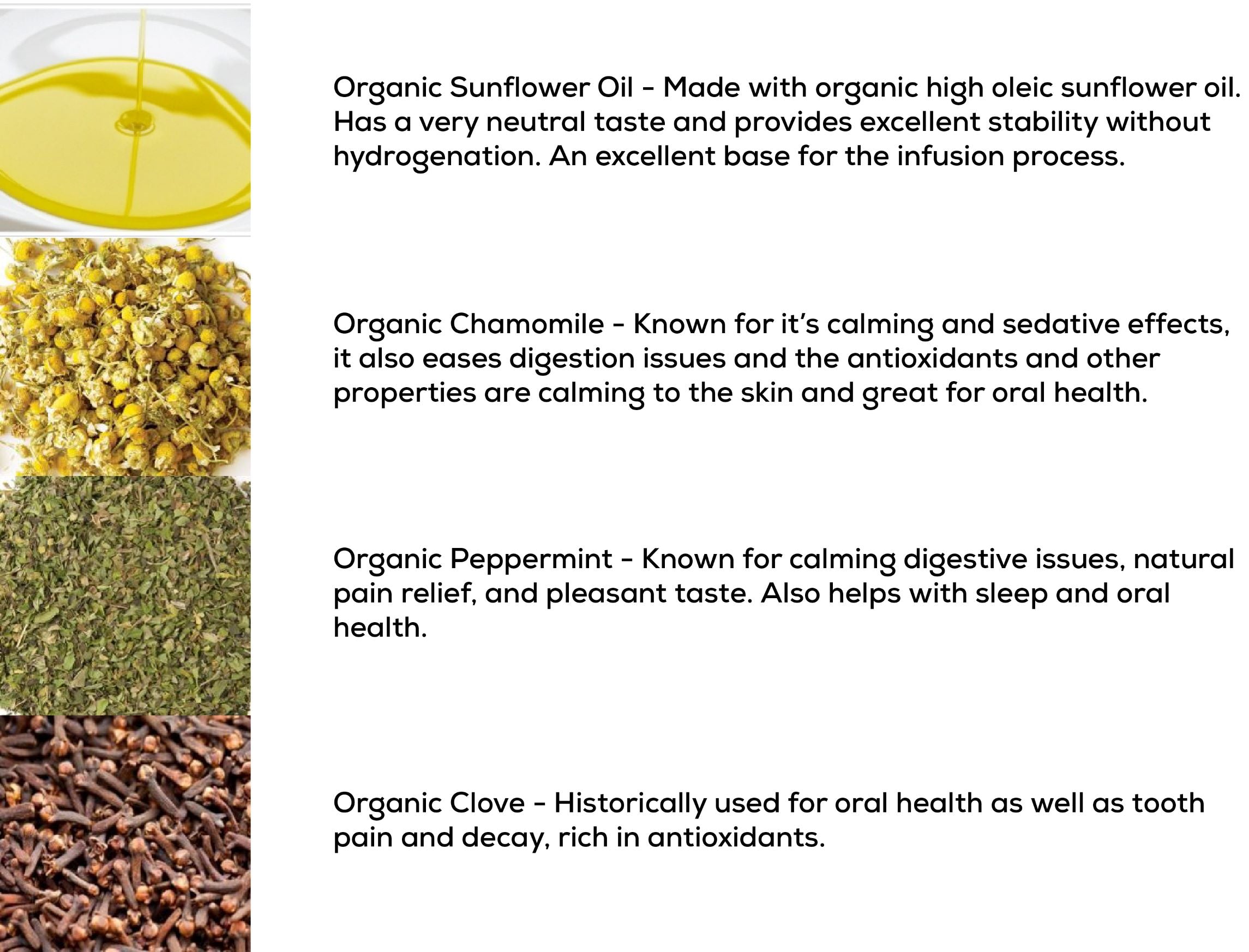 Organic Sunflower Oil - Made with organic high oleic sunflower oil. Has a very neutral taste and provides excellent stability without hydrogenation. An excellent base for the infusion process.

Organic Chamomile - Known for it's calming and sedative effects, it also eases digestion issues and the antioxidants and other properties are calming to the skin and great for oral health.

Organic Peppermint - Known for calming digestive issues, natural pain relief, and pleasant taste. Also helps with sleep and oral health.

Organic Clove - Historically used for oral health as well as tooth pain and decay, rich in antioxidants.